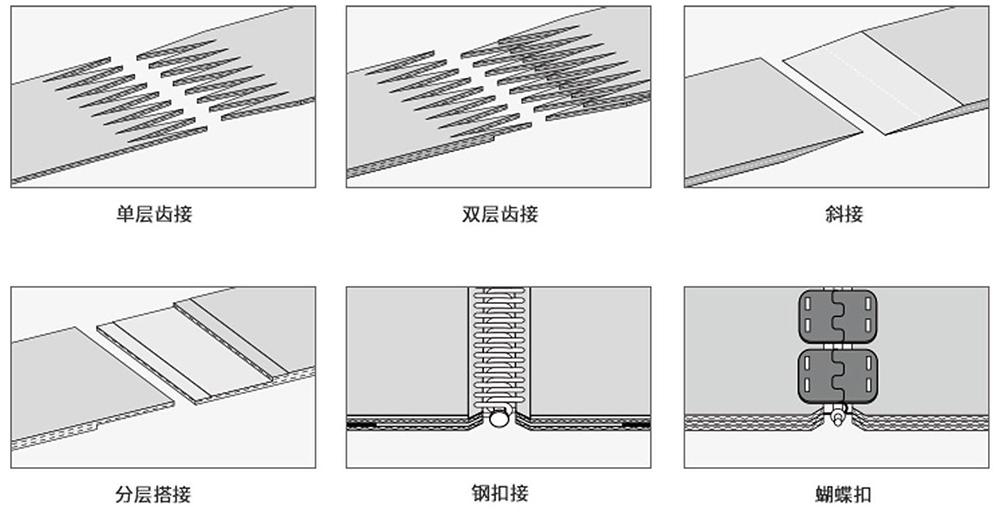 单层齿接

双层齿接

斜接

分层搭接

钢扣接

蝴蝶扣